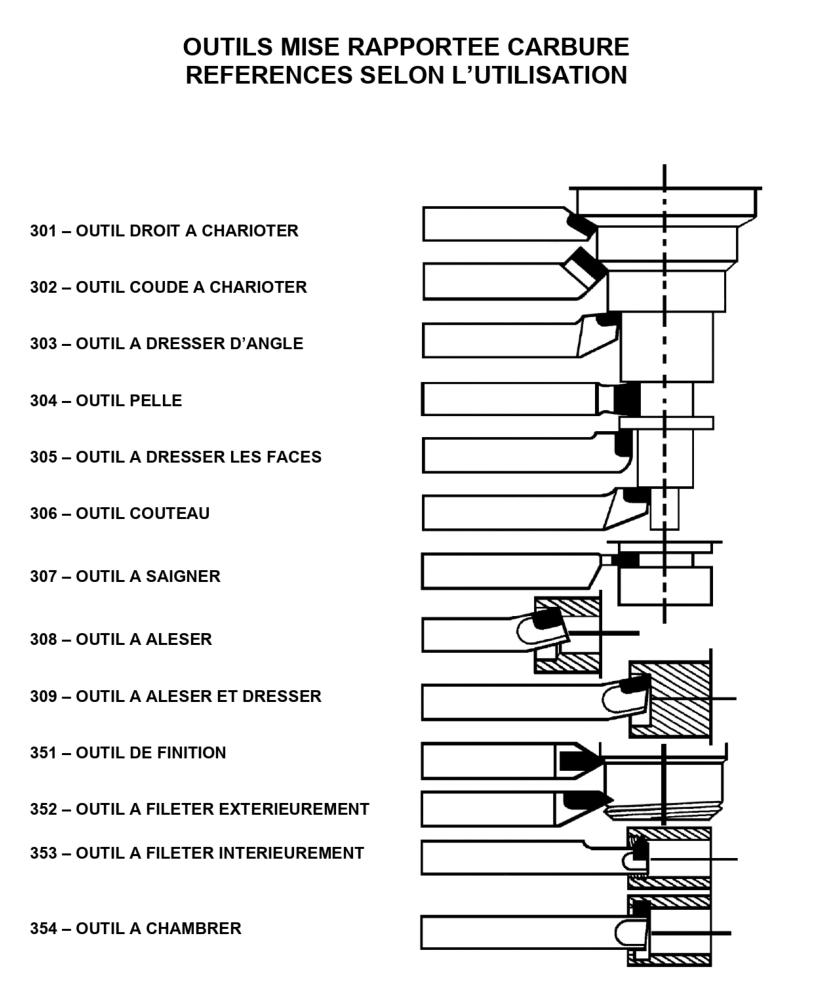 OUTILS MISE RAPPORTEE CARBURE
REFERENCES SELON L'UTILISATION

301 – OUTIL DROIT A CHARIOTER

302 – OUTIL COUDE A CHARIOTER

303 – OUTIL A DRESSER D'ANGLE

304 – OUTIL PELLE

305 – OUTIL A DRESSER LES FACES

306 – OUTIL COUTEAU

307 – OUTIL A SAIGNER

308 – OUTIL A ALESER

309 – OUTIL A ALESER ET DRESSER

351 – OUTIL DE FINITION

352 – OUTIL A FILETER EXTERIEUREMENT

353 – OUTIL A FILETER INTERIEUREMENT

354 – OUTIL A CHAMBRER